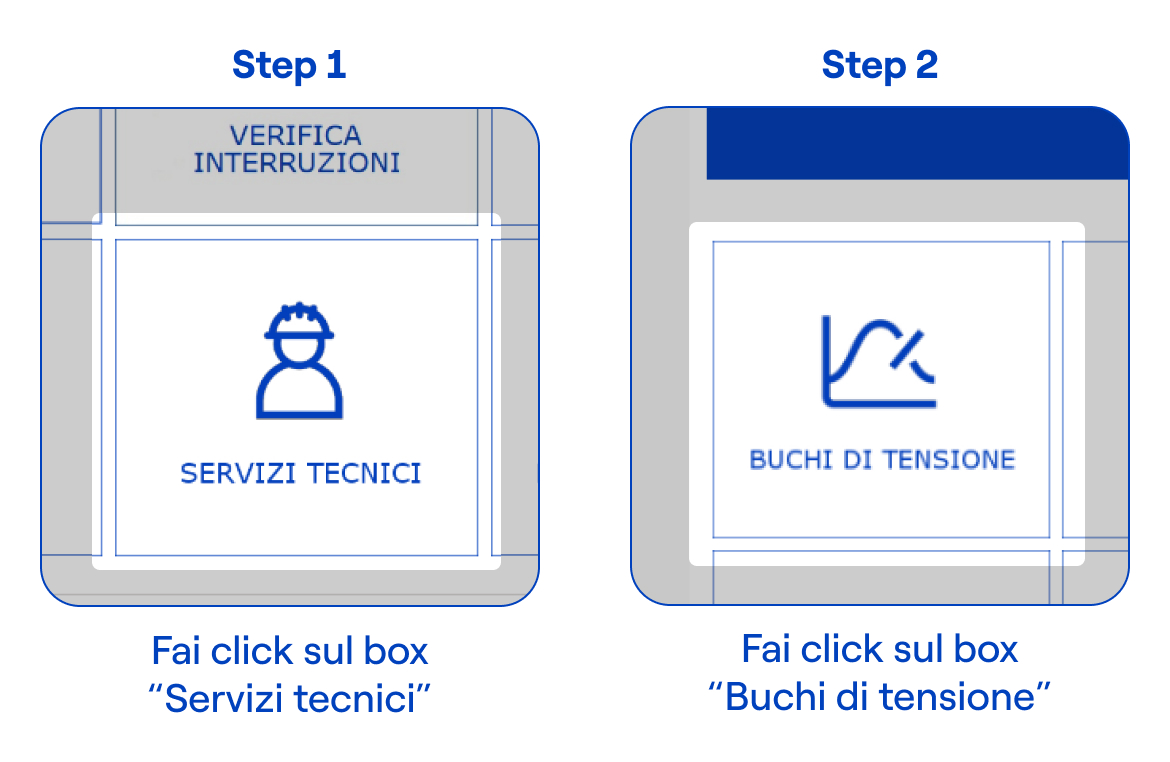 Step 1

VERIFICA INTERRUZIONI

SERVIZI TECNICI

Fai click sul box “Servizi tecnici”

Step 2

BUCHI DI TENSIONE

Fai click sul box “Buchi di tensione”